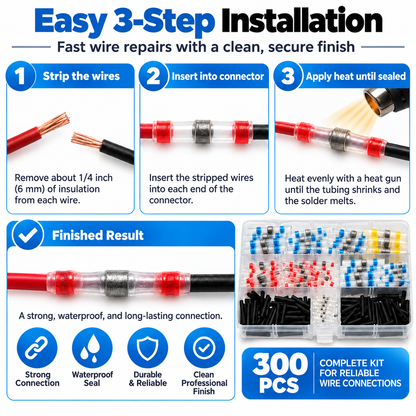 Easy 3-Step Installation

Fast wire repairs with a clean, secure finish

1 Strip the wires

Remove about 1/4 inch (6 mm) of insulation from each wire.

2 Insert into connector

Insert the stripped wires into each end of the connector.

3 Apply heat until sealed

Heat evenly with a heat gun until the tubing shrinks and the solder melts.

Finished Result

A strong, waterproof, and long-lasting connection.

Strong Connection

Waterproof Seal

Durable & Reliable

Clean Professional Finish

300 PCS

COMPLETE KIT FOR RELIABLE WIRE CONNECTIONS