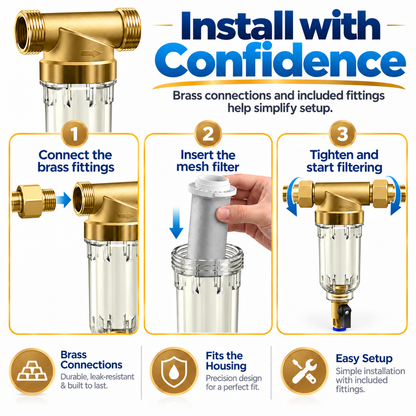 Install with Confidence

Brass connections and included fittings help simplify setup.

1
Connect the brass fittings

2
Insert the mesh filter

3
Tighten and start filtering

Brass Connections
Durable, leak-resistant & built to last.

Fits the Housing
Precision design for a perfect fit.

Easy Setup
Simple installation with included fittings.