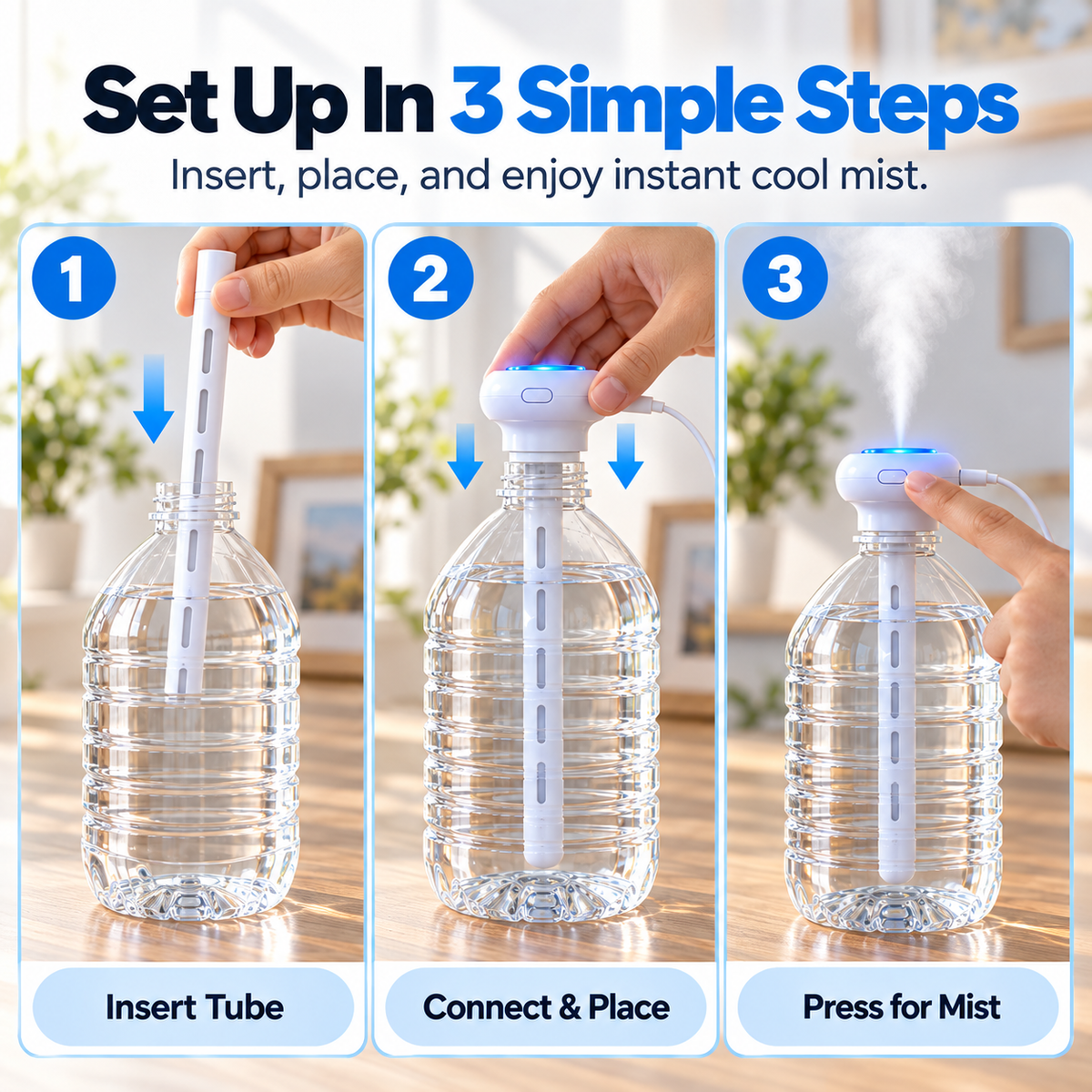 Set Up In 3 Simple Steps
Insert, place, and enjoy instant cool mist.

1

Insert Tube

2

Connect & Place

3

Press for Mist