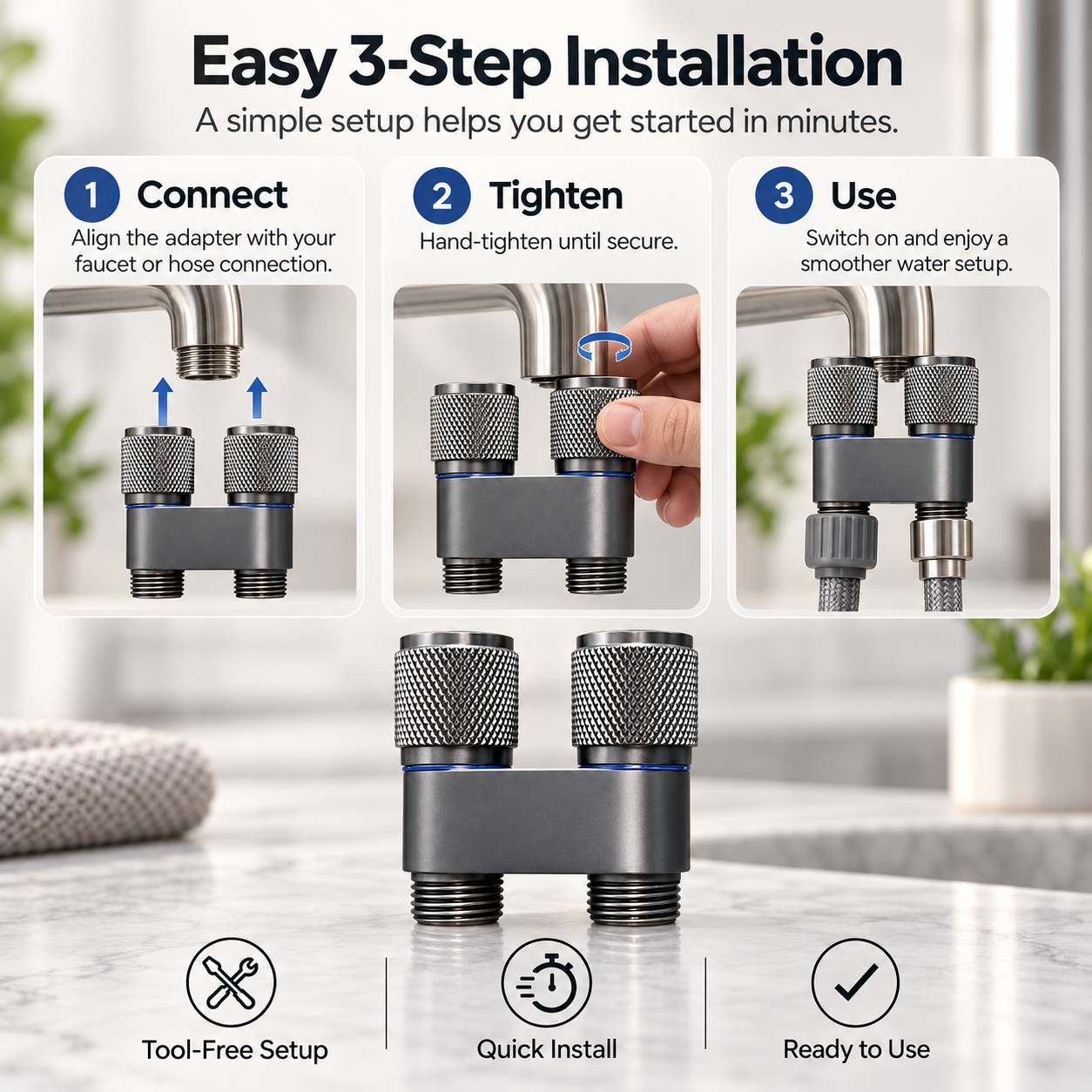 Easy 3-Step Installation

A simple setup helps you get started in minutes.

1 Connect

Align the adapter with your faucet or hose connection.

2 Tighten

Hand-tighten until secure.

3 Use

Switch on and enjoy a smoother water setup.

Tool-Free Setup

Quick Install

Ready to Use