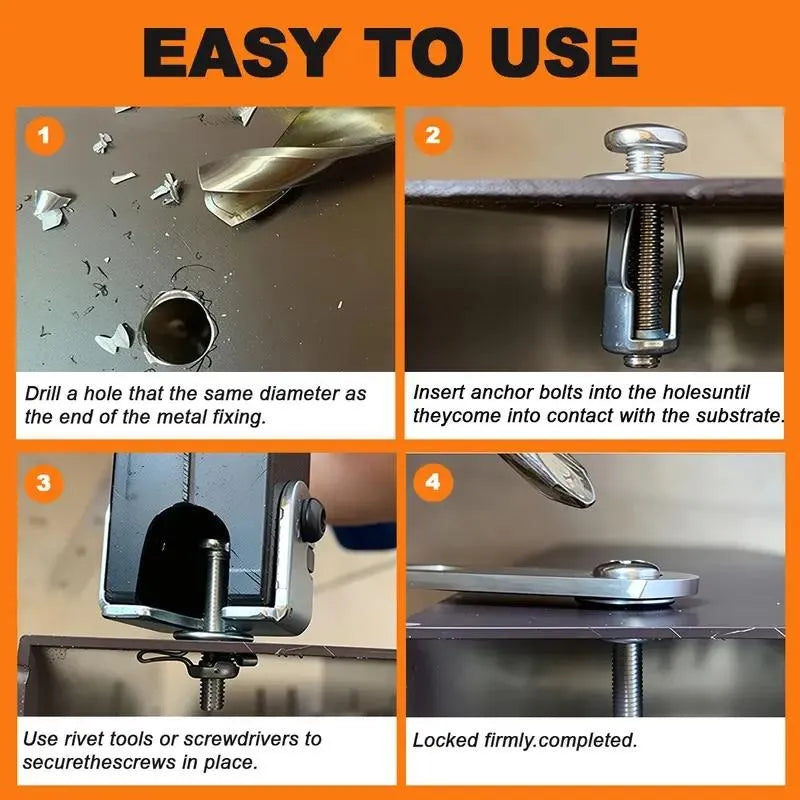 EASY TO USE

1

Drill a hole that the same diameter as the end of the metal fixing.

2

Insert anchor bolts into the holesuntil theycome into contact with the substrate.

3

Use rivet tools or screwdrivers to securethescrews in place.

4

Locked firmly.completed.