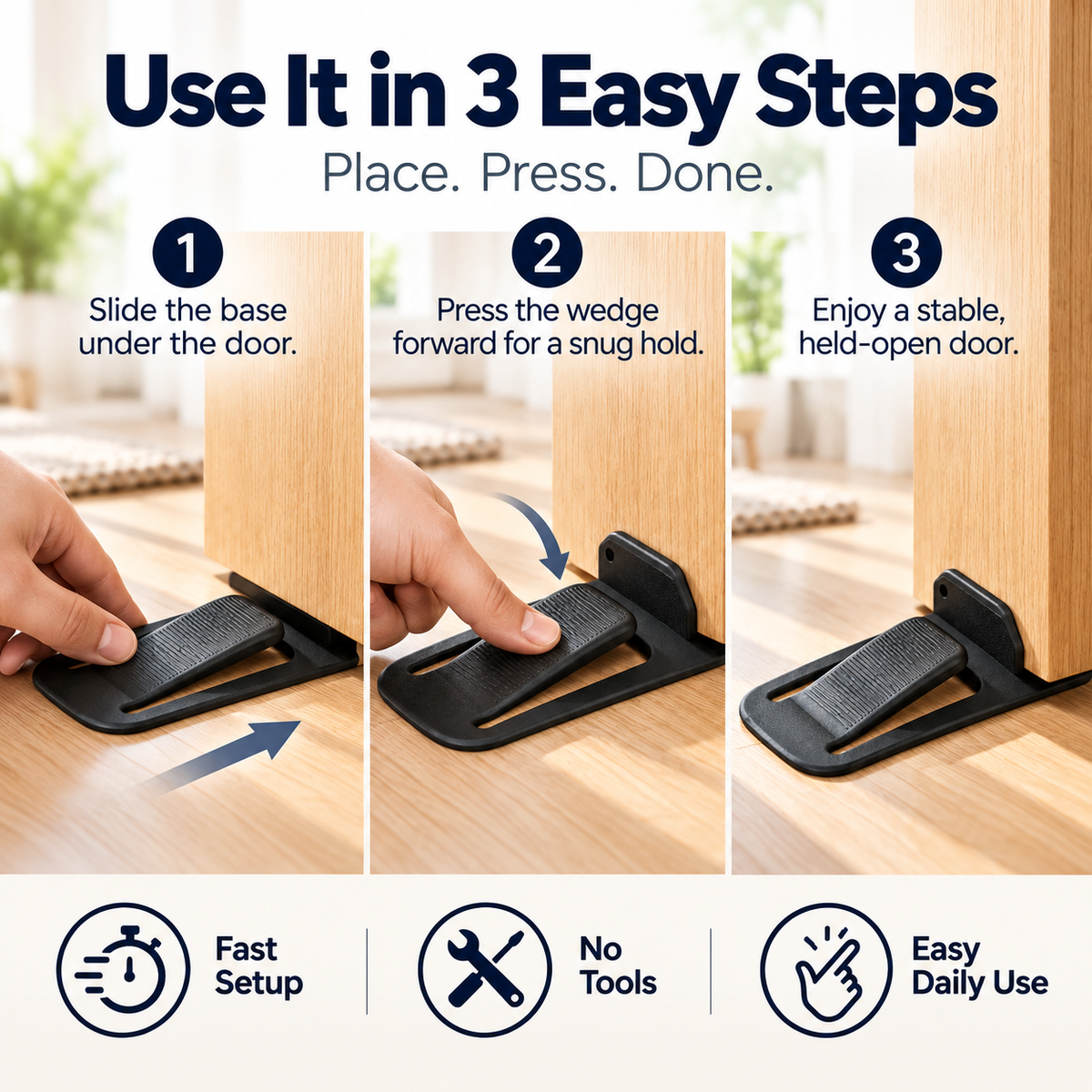 Use It in 3 Easy Steps

Place. Press. Done.

1
Slide the base under the door.

2
Press the wedge forward for a snug hold.

3
Enjoy a stable, held-open door.

Fast Setup

No Tools

Easy Daily Use