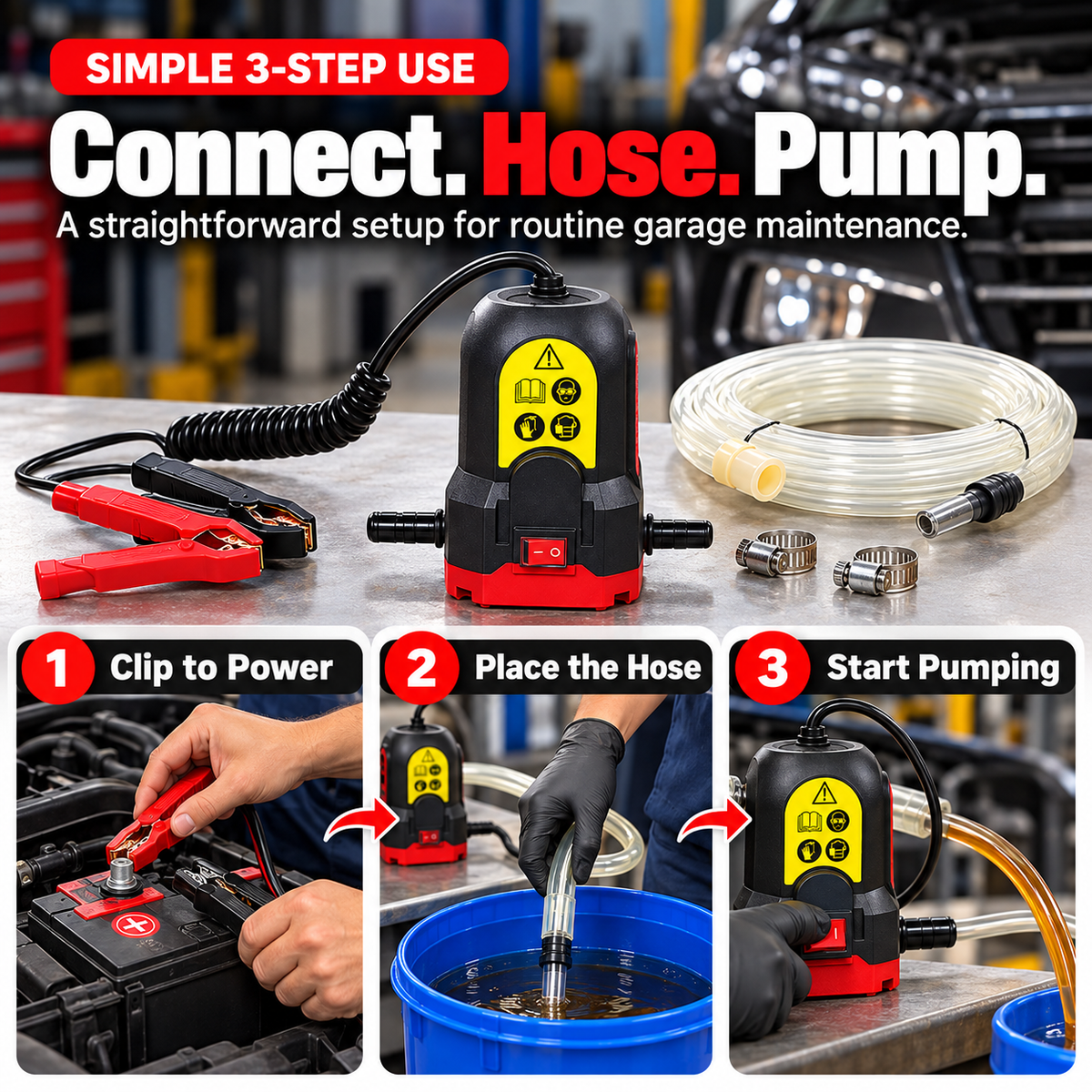 SIMPLE 3-STEP USE

Connect. Hose. Pump.

A straightforward setup for routine garage maintenance.

1 Clip to Power

2 Place the Hose

3 Start Pumping