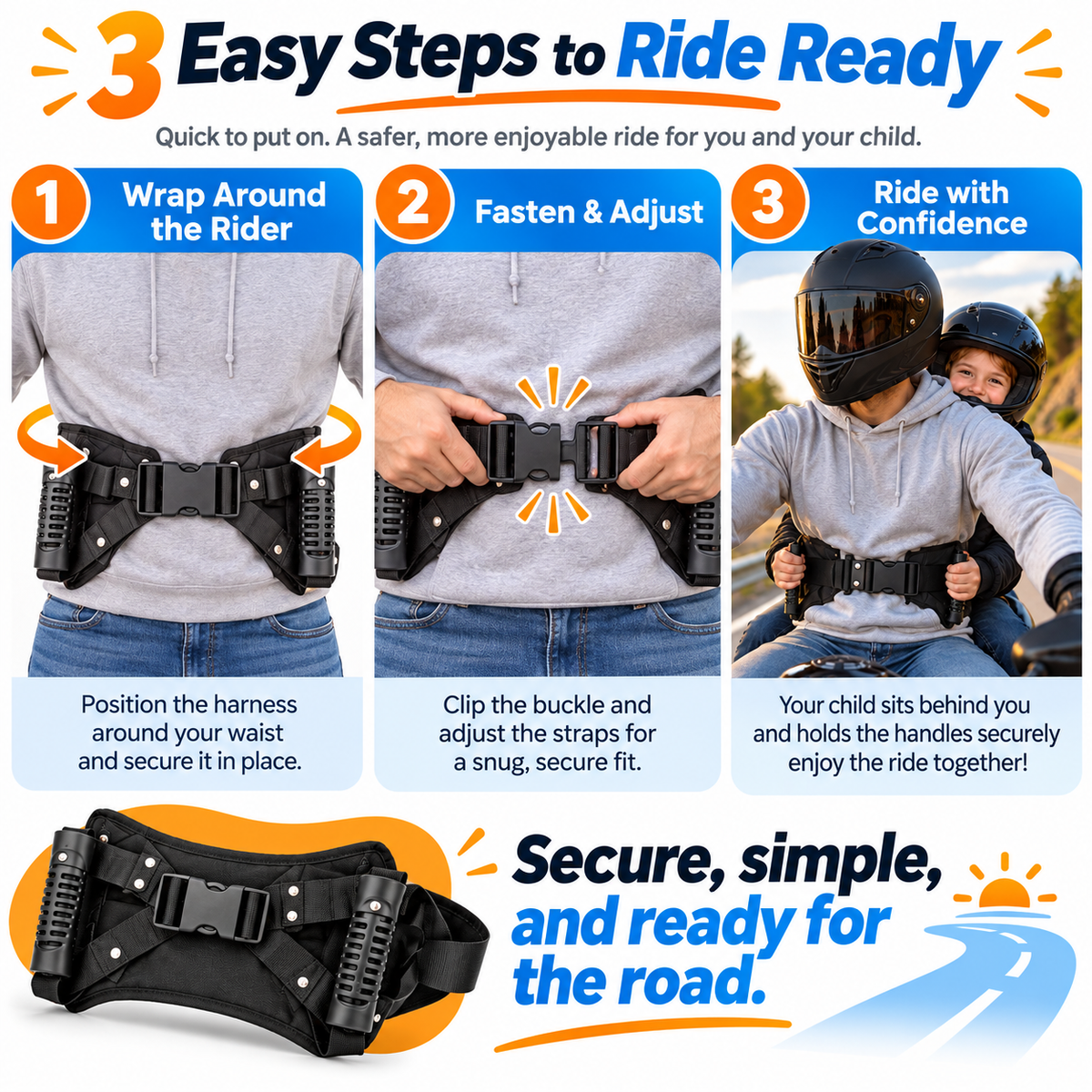 3 Easy Steps to Ride Ready

Quick to put on. A safer, more enjoyable ride for you and your child.

1 Wrap Around the Rider

Position the harness around your waist and secure it in place.

2 Fasten & Adjust

Clip the buckle and adjust the straps for a snug, secure fit.

3 Ride with Confidence

Your child sits behind you and holds the handles securely enjoy the ride together!

Secure, simple, and ready for the road.