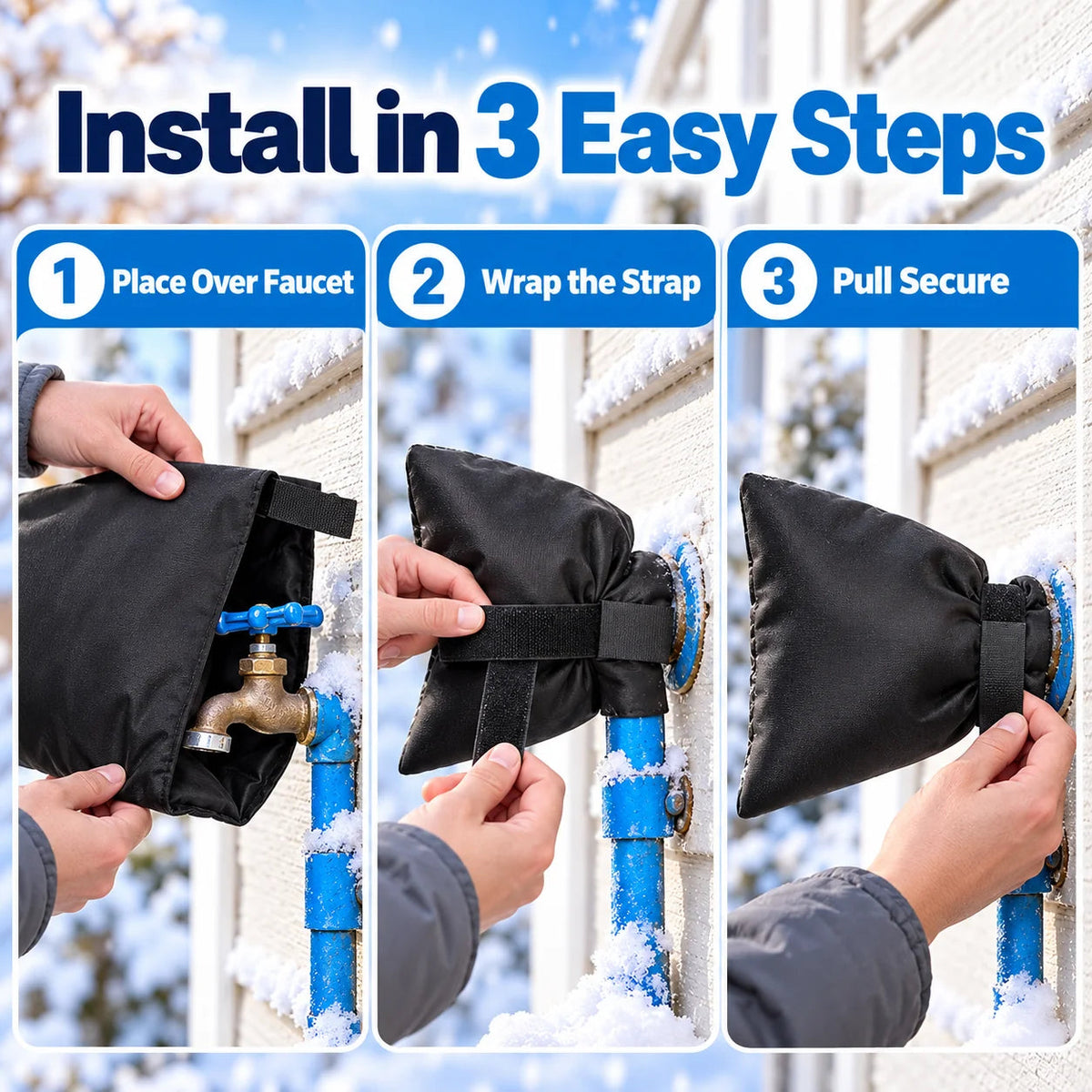 Install in 3 Easy Steps

1 Place Over Faucet

2 Wrap the Strap

3 Pull Secure