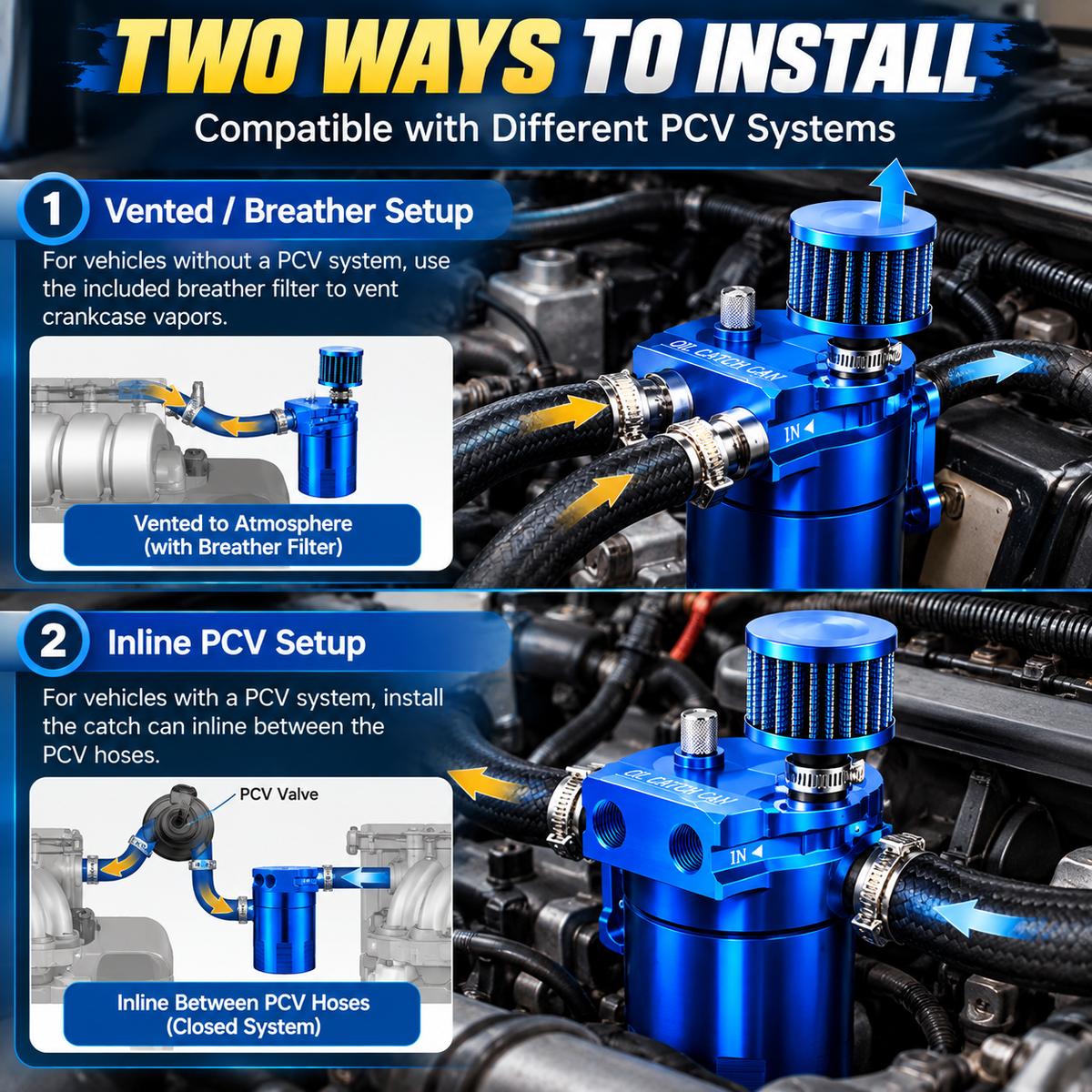 TWO WAYS TO INSTALL
Compatible with Different PCV Systems

1 Vented / Breather Setup

For vehicles without a PCV system, use the included breather filter to vent crankcase vapors.

Vented to Atmosphere (with Breather Filter)

OIL CATCH CAN
IN

2 Inline PCV Setup

For vehicles with a PCV system, install the catch can inline between the PCV hoses.

PCV Valve

Inline Between PCV Hoses (Closed System)

OIL CATCH CAN
IN