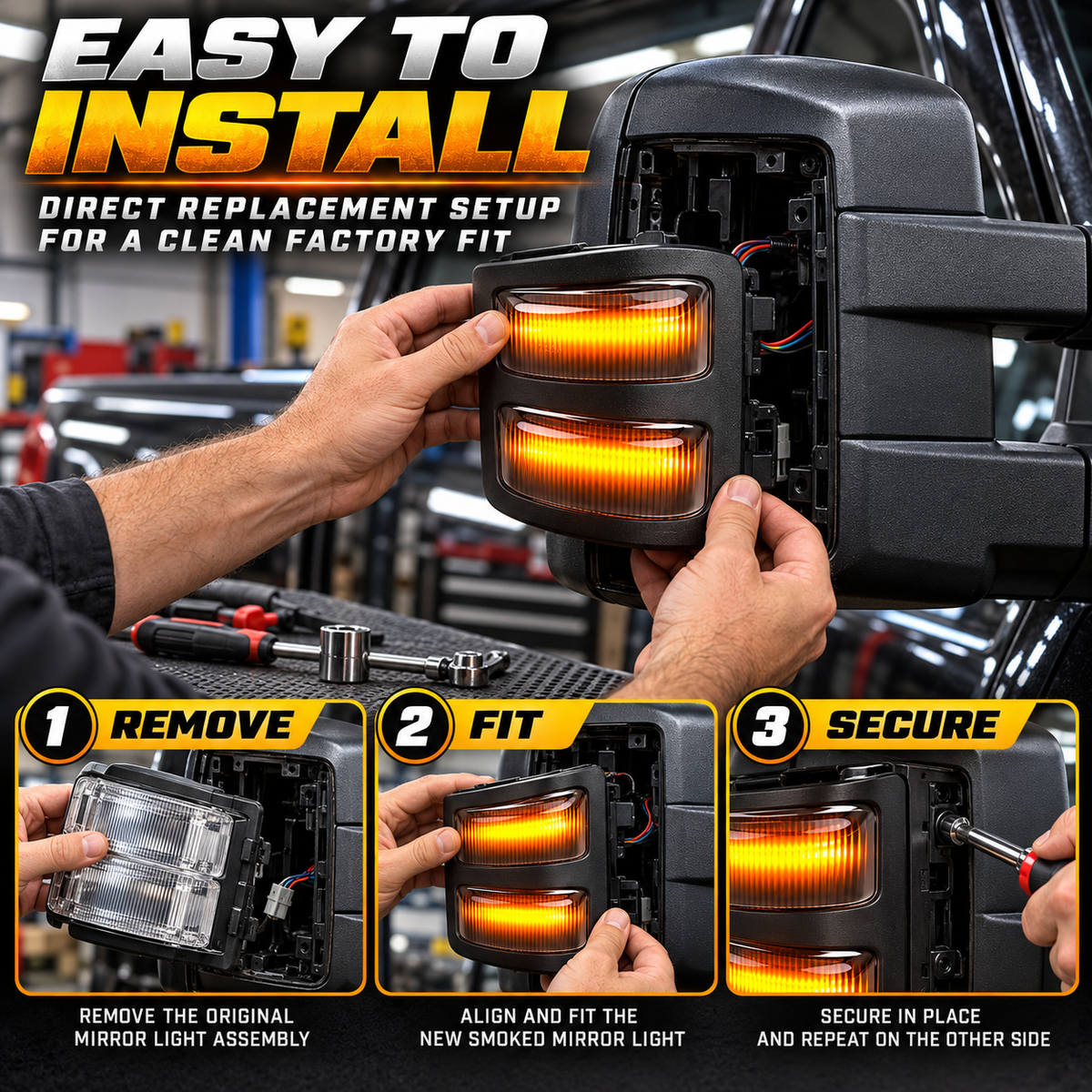 EASY TO INSTALL

DIRECT REPLACEMENT SETUP FOR A CLEAN FACTORY FIT

1 REMOVE

REMOVE THE ORIGINAL MIRROR LIGHT ASSEMBLY

2 FIT

ALIGN AND FIT THE NEW SMOKED MIRROR LIGHT

3 SECURE

SECURE IN PLACE AND REPEAT ON THE OTHER SIDE