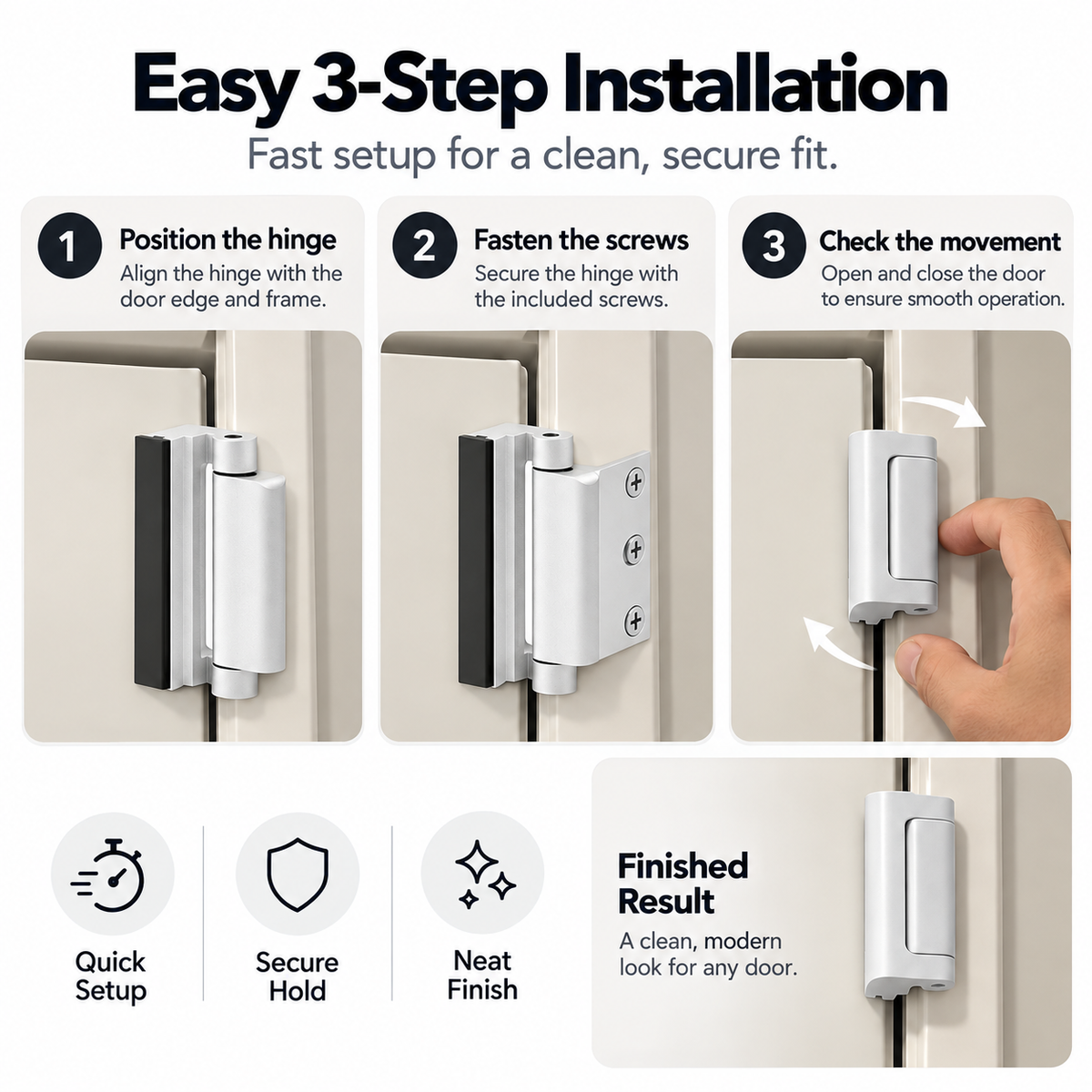 Easy 3-Step Installation

Fast setup for a clean, secure fit.

1 Position the hinge
Align the hinge with the door edge and frame.

2 Fasten the screws
Secure the hinge with the included screws.

3 Check the movement
Open and close the door to ensure smooth operation.

Quick Setup

Secure Hold

Neat Finish

Finished Result
A clean, modern look for any door.