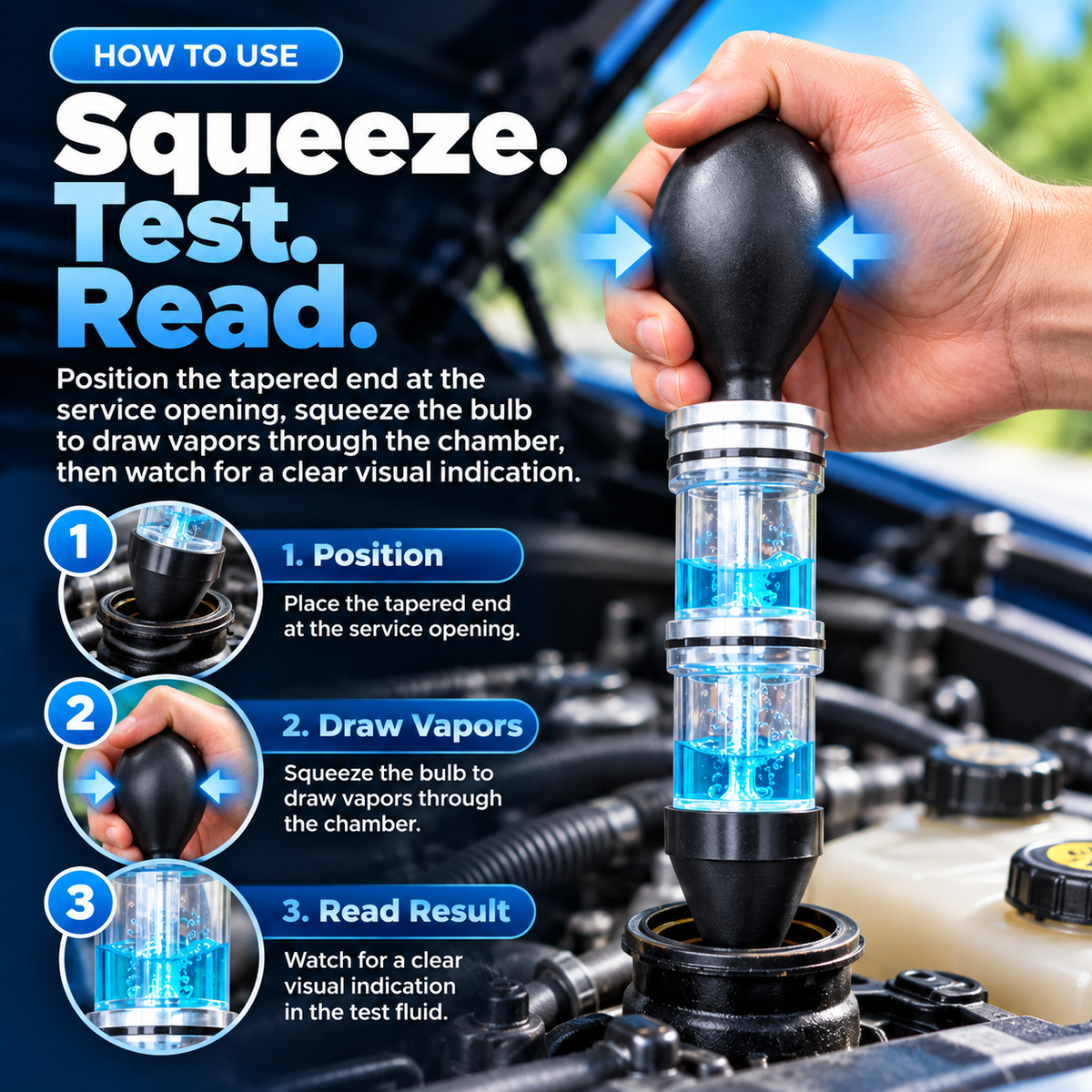 HOW TO USE

Squeeze.
Test.
Read.

Position the tapered end at the service opening, squeeze the bulb to draw vapors through the chamber, then watch for a clear visual indication.

1

1. Position

Place the tapered end at the service opening.

2

2. Draw Vapors

Squeeze the bulb to draw vapors through the chamber.

3

3. Read Result

Watch for a clear visual indication in the test fluid.